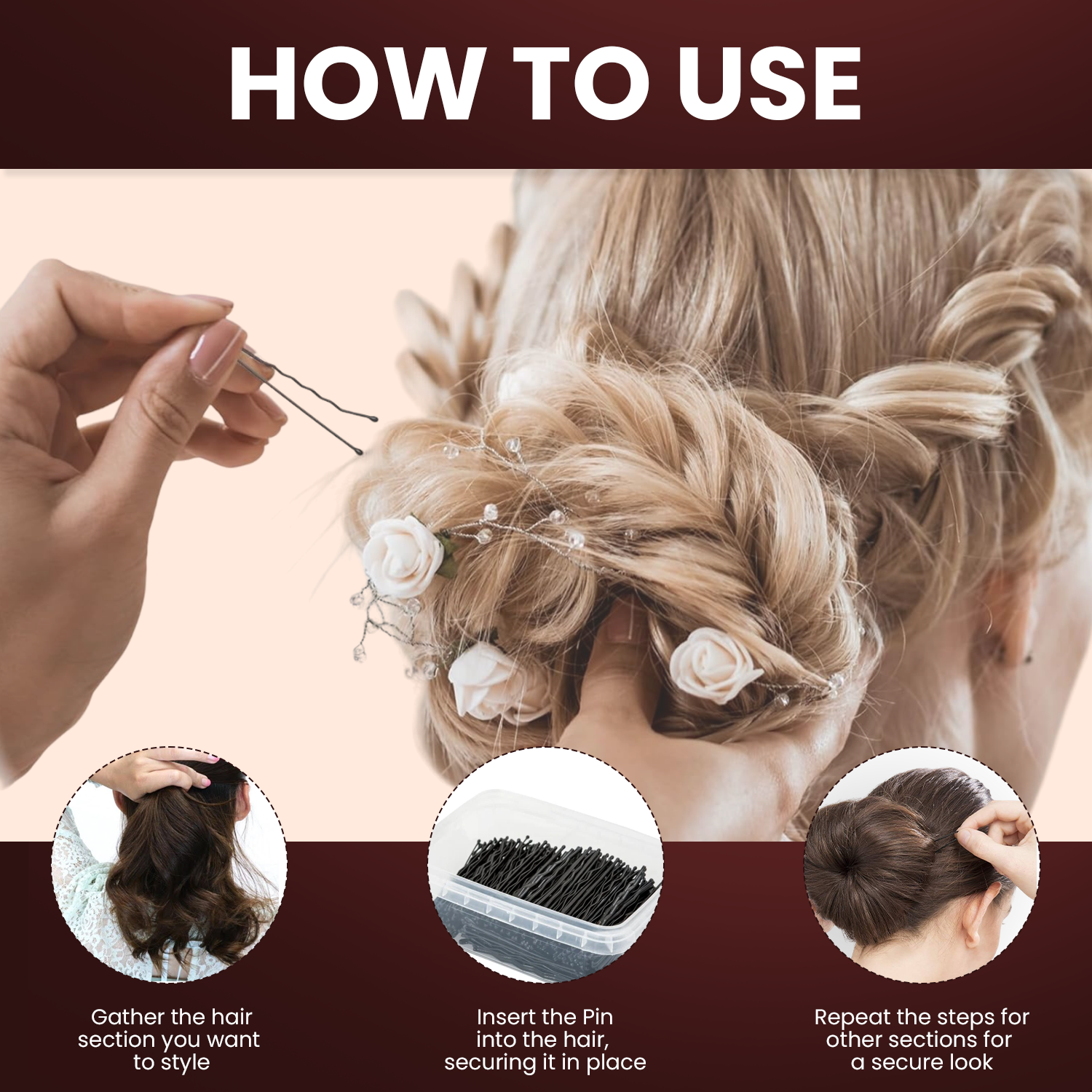 HOW TO USE

Gather the hair section you want to style

Insert the Pin into the hair, securing it in place

Repeat the steps for other sections for a secure look